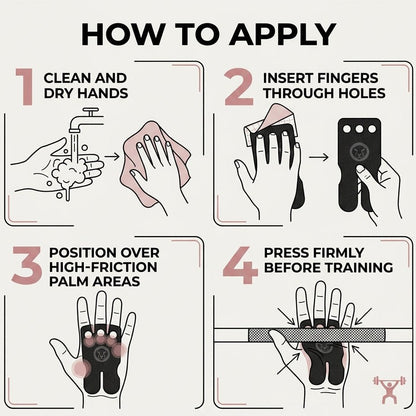 HOW TO APPLY

1 CLEAN AND DRY HANDS

2 INSERT FINGERS THROUGH HOLES

3 POSITION OVER HIGH-FRICTION PALM AREAS

4 PRESS FIRMLY BEFORE TRAINING