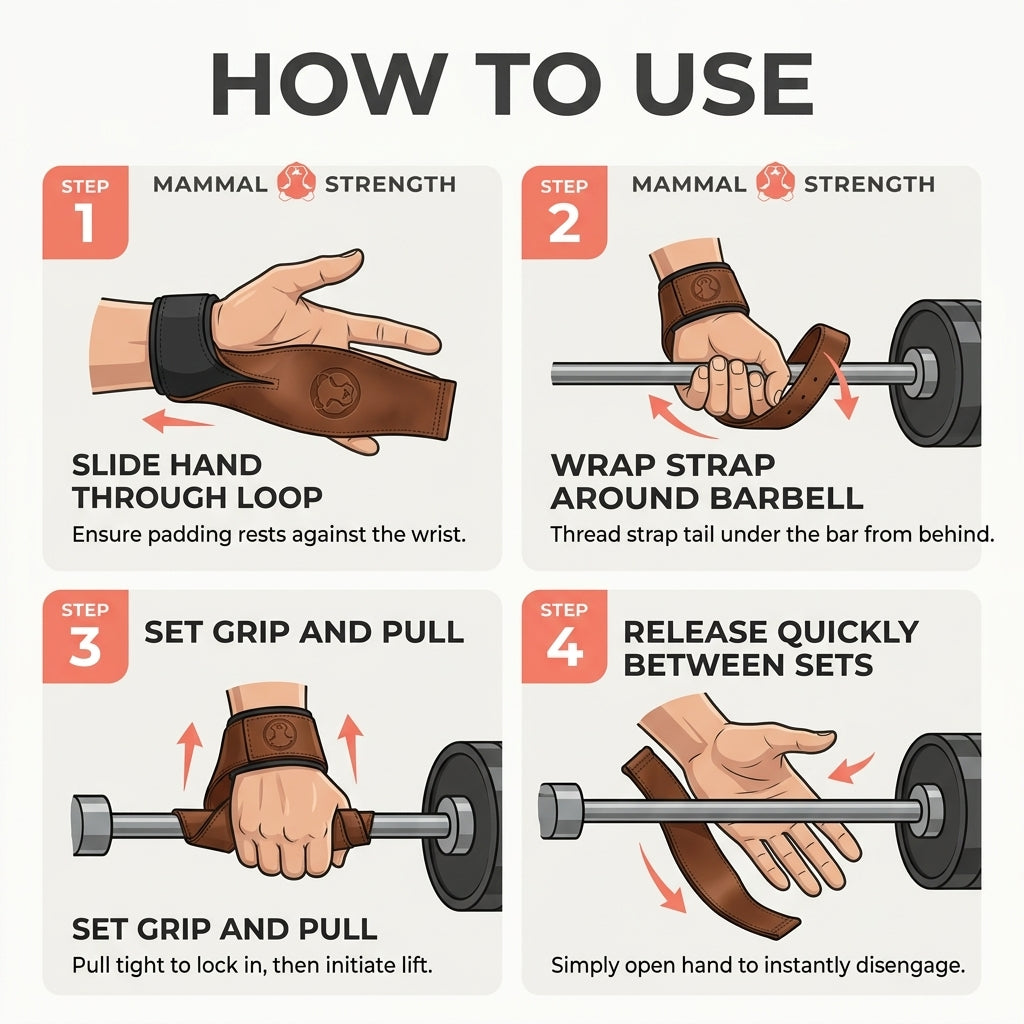 HOW TO USE

STEP 1

MAMMAL STRENGTH

SLIDE HAND THROUGH LOOP

Ensure padding rests against the wrist.

STEP 2

MAMMAL STRENGTH

WRAP STRAP AROUND BARBELL

Thread strap tail under the bar from behind.

STEP 3

SET GRIP AND PULL

SET GRIP AND PULL

Pull tight to lock in, then initiate lift.

STEP 4

RELEASE QUICKLY BETWEEN SETS

Simply open hand to instantly disengage.